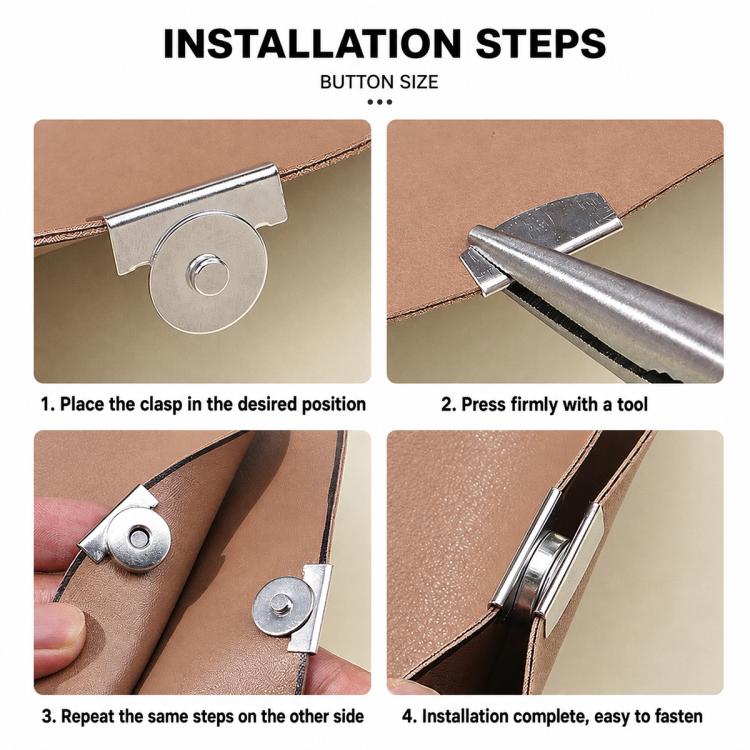 INSTALLATION STEPS

BUTTON SIZE

1. Place the clasp in the desired position

2. Press firmly with a tool

3. Repeat the same steps on the other side

4. Installation complete, easy to fasten